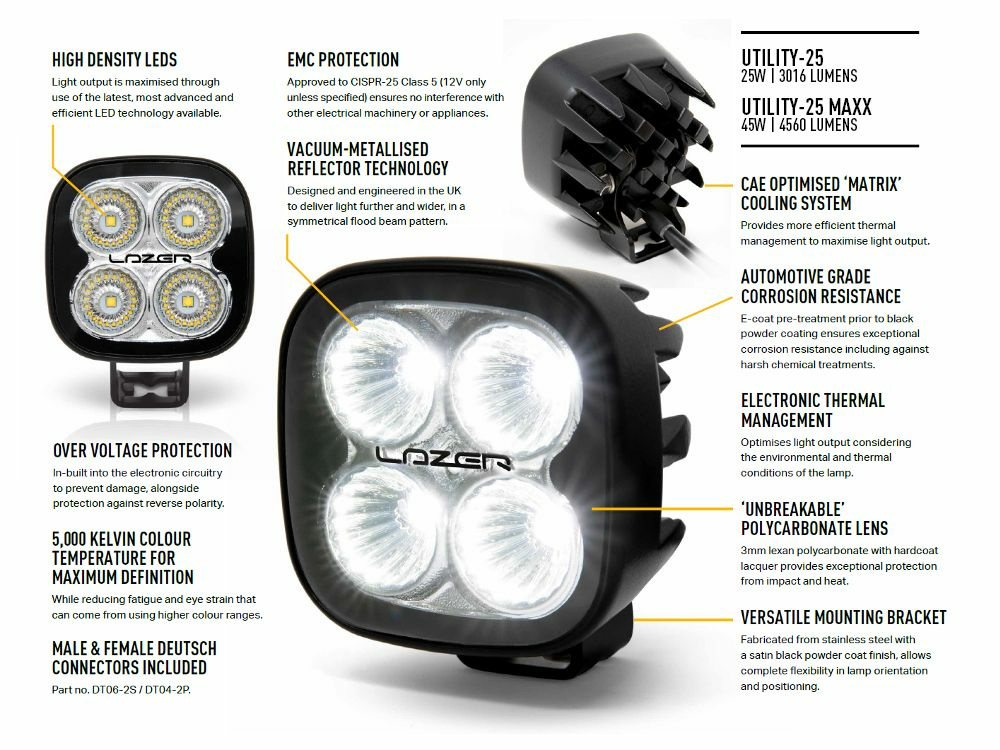 HIGH DENSITY LEDS
Light output is maximised through use of the latest, most advanced and efficient LED technology available.

LAZER

OVER VOLTAGE PROTECTION
In-built into the electronic circuitry to prevent damage, alongside protection against reverse polarity.

5,000 KELVIN COLOUR TEMPERATURE FOR MAXIMUM DEFINITION
While reducing fatigue and eye strain that can come from using higher colour ranges.

MALE & FEMALE DEUTSCH CONNECTORS INCLUDED
Part no. DT06-2S / DT04-2P.

EMC PROTECTION
Approved to CISPR-25 Class 5 (12V only unless specified) ensures no interference with other electrical machinery or appliances.

VACUUM-METALLISED REFLECTOR TECHNOLOGY
Designed and engineered in the UK to deliver light further and wider, in a symmetrical flood beam pattern.

LAZER

UTILITY-25
25W | 3016 LUMENS
UTILITY-25 MAXX
45W | 4560 LUMENS

CAE OPTIMISED 'MATRIX' COOLING SYSTEM
Provides more efficient thermal management to maximise light output.

AUTOMOTIVE GRADE CORROSION RESISTANCE
E-coat pre-treatment prior to black powder coating ensures exceptional corrosion resistance including against harsh chemical treatments.

ELECTRONIC THERMAL MANAGEMENT
Optimises light output considering the environmental and thermal conditions of the lamp.

'UNBREAKABLE' POLYCARBONATE LENS
3mm lexan polycarbonate with hardcoat lacquer provides exceptional protection from impact and heat.

VERSATILE MOUNTING BRACKET
Fabricated from stainless steel with a satin black powder coat finish, allows complete flexibility in lamp orientation and positioning.