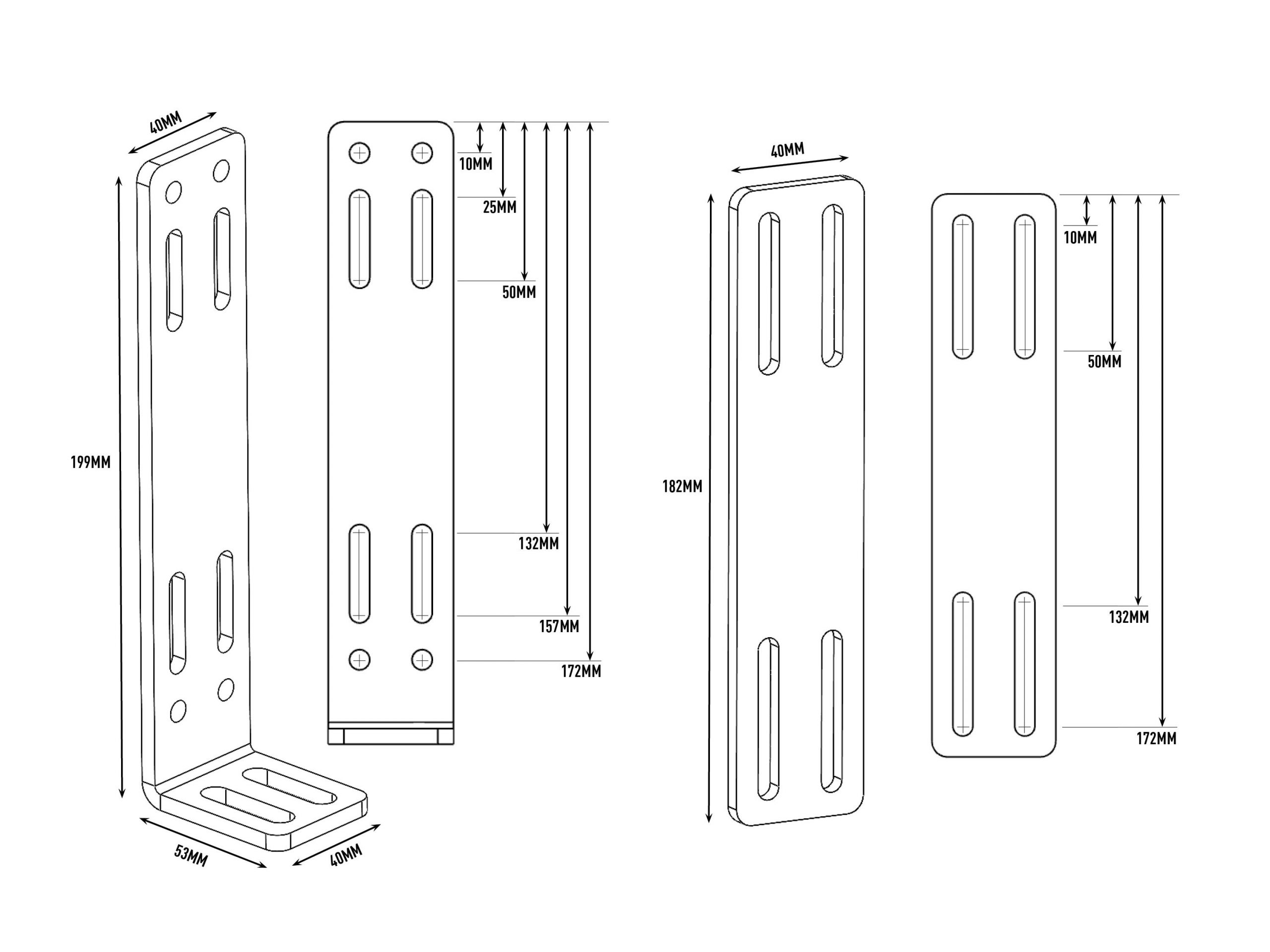 40MM

199MM

53MM

40MM

10MM

25MM

50MM

132MM

157MM

172MM

40MM

182MM

10MM

50MM

132MM

172MM