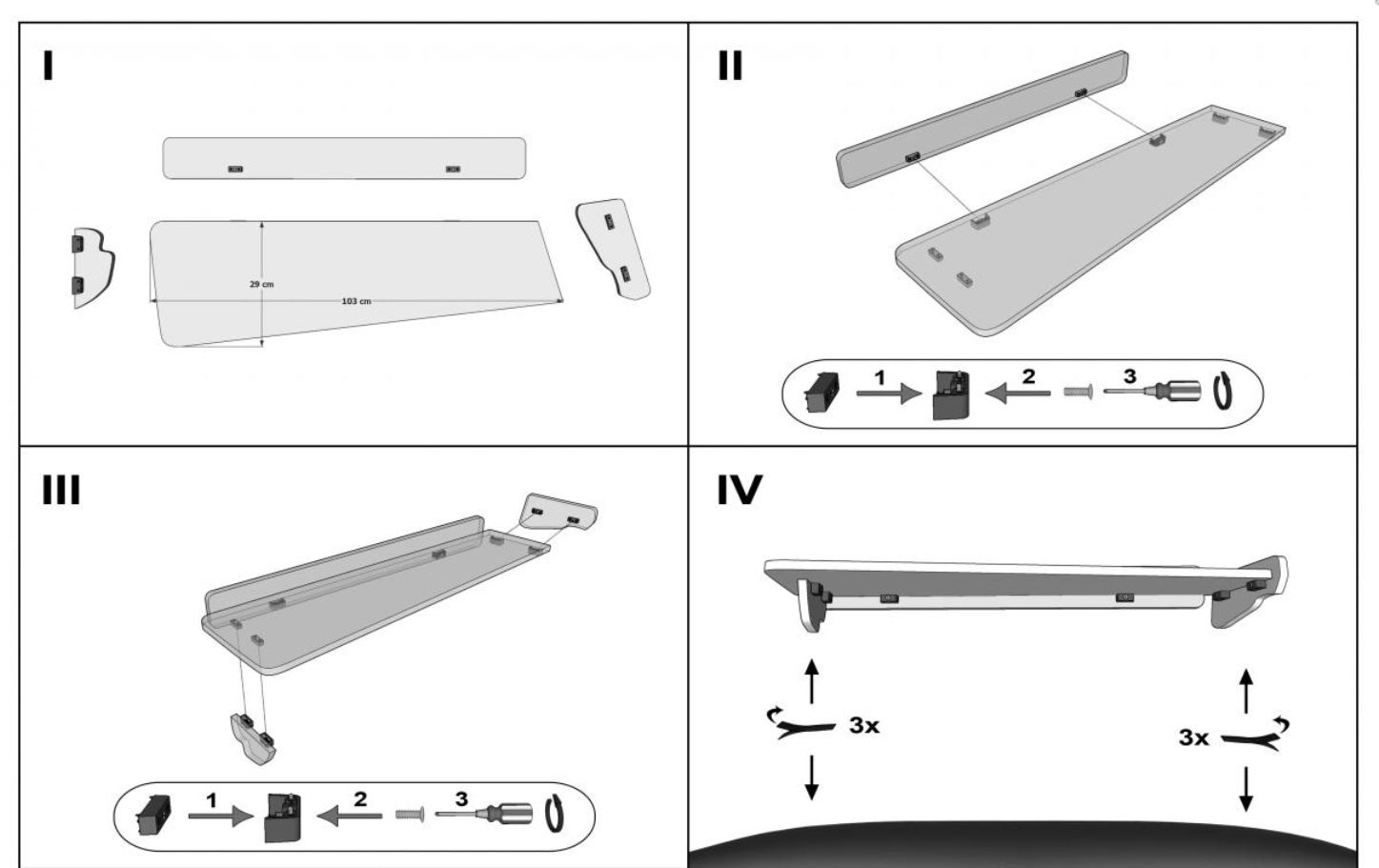 I

29 cm

103 cm

II

1

2

3

III

1

2

3

IV

3x

3x